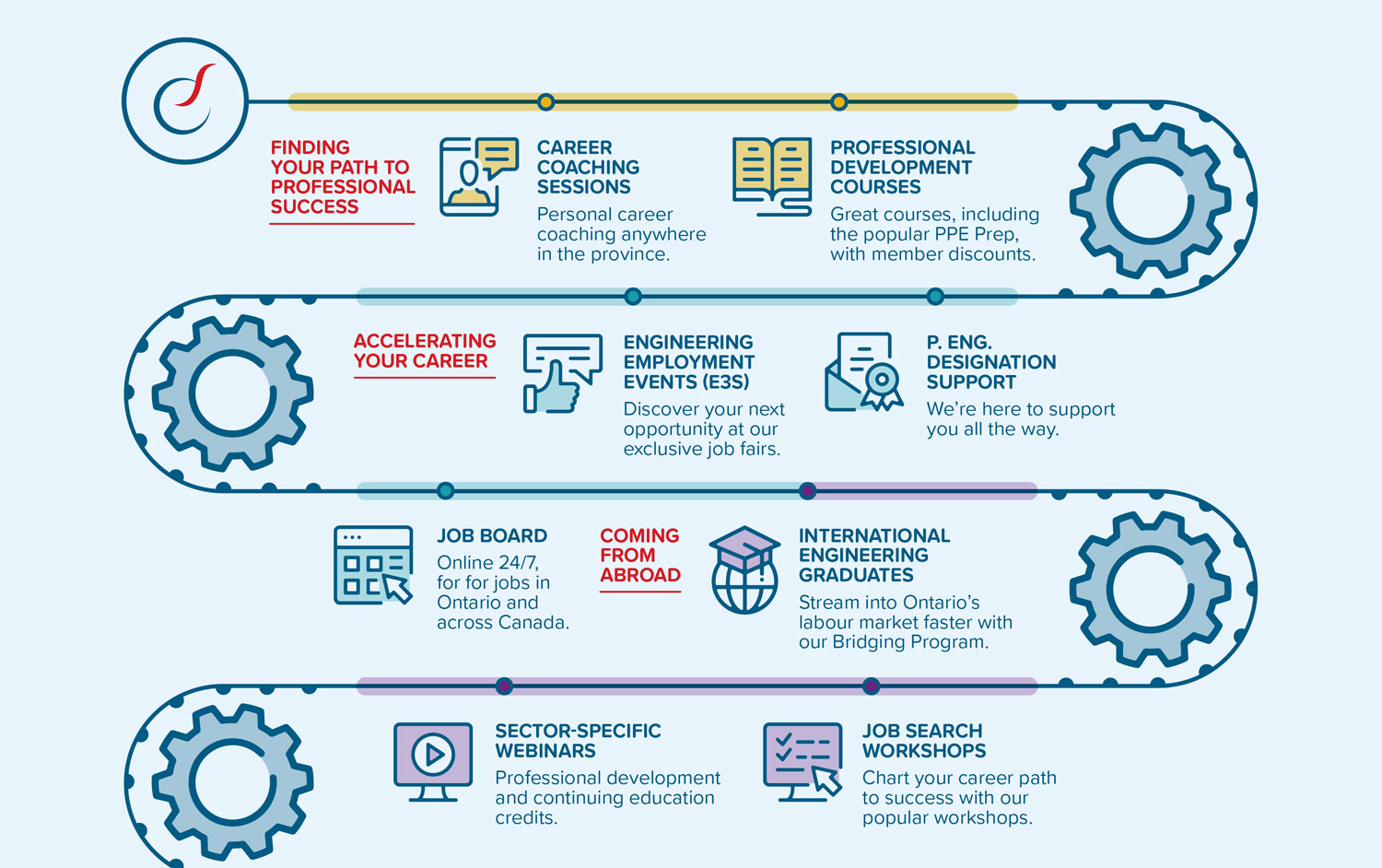 FINDING YOUR PATH TO PROFESSIONAL SUCCESS

CAREER COACHING SESSIONS
Personal career coaching anywhere in the province.

PROFESSIONAL DEVELOPMENT COURSES
Great courses, including the popular PPE Prep, with member discounts.

ACCELERATING YOUR CAREER

ENGINEERING EMPLOYMENT EVENTS (E3S)
Discover your next opportunity at our exclusive job fairs.

P. ENG. DESIGNATION SUPPORT
We're here to support you all the way.

JOB BOARD
Online 24/7, for for jobs in Ontario and across Canada.

COMING FROM ABROAD

INTERNATIONAL ENGINEERING GRADUATES
Stream into Ontario's labour market faster with our Bridging Program.

SECTOR-SPECIFIC WEBINARS
Professional development and continuing education credits.

JOB SEARCH WORKSHOPS
Chart your career path to success with our popular workshops.